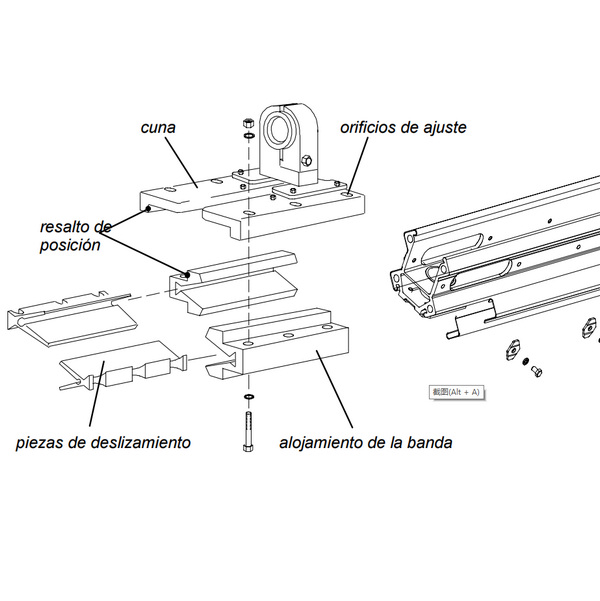 cuna

orificios de ajuste

resalto de posición

截图(Alt + A)

piezas de deslizamiento

alojamiento de la banda